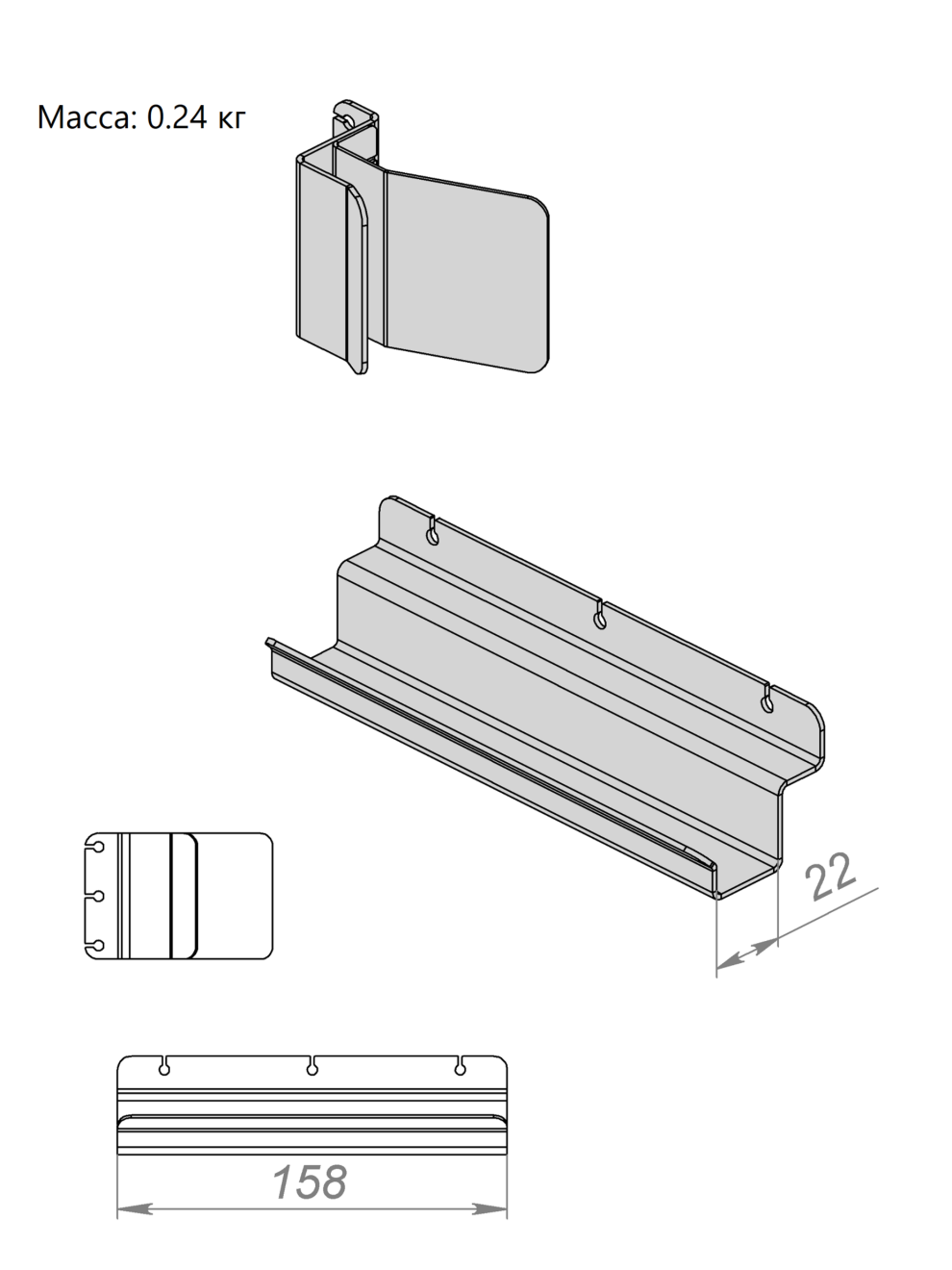 Масса: 0.24 кг

22

158