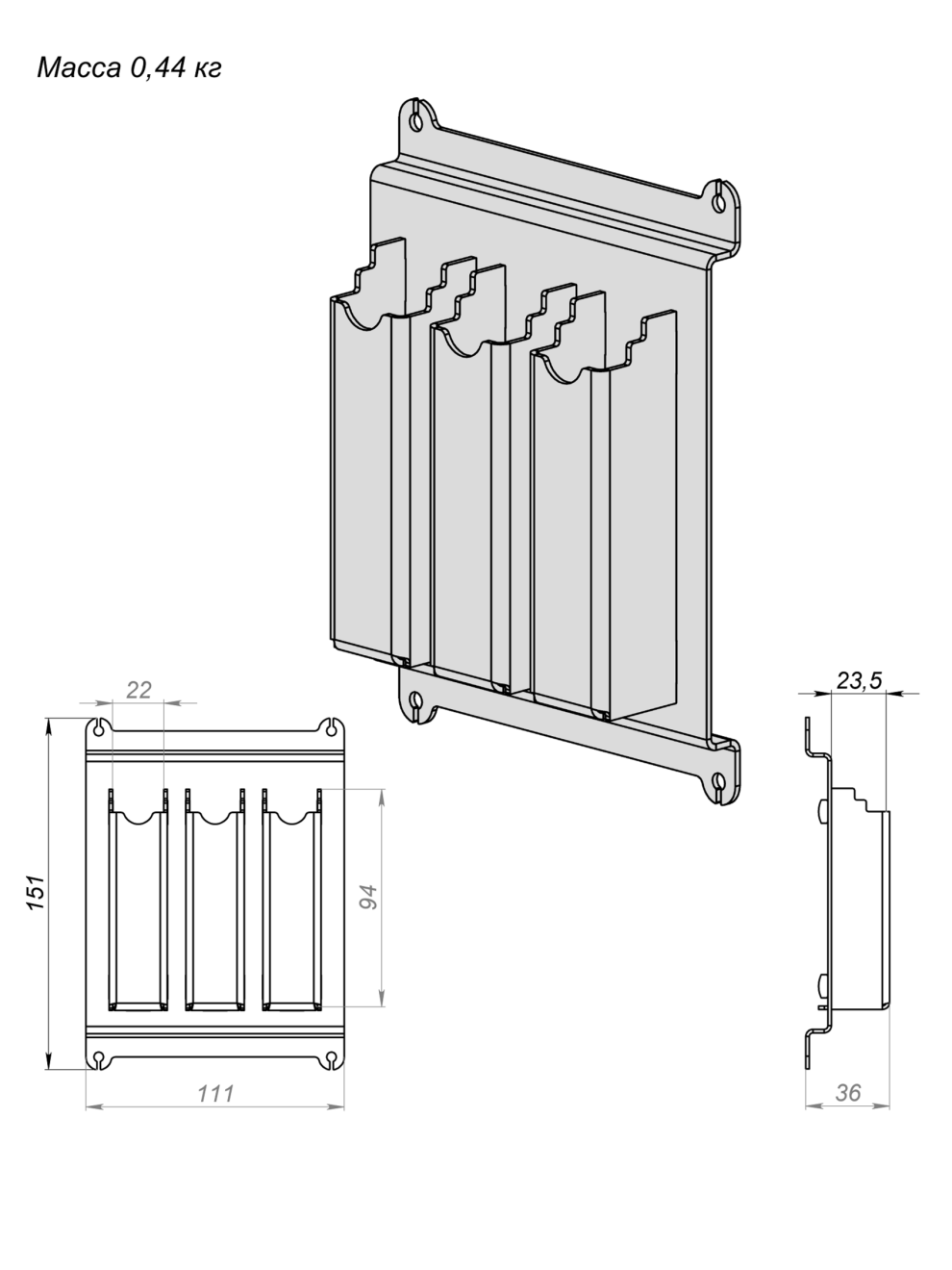 Масса 0,44 кг

22

151

94

111

23,5

36